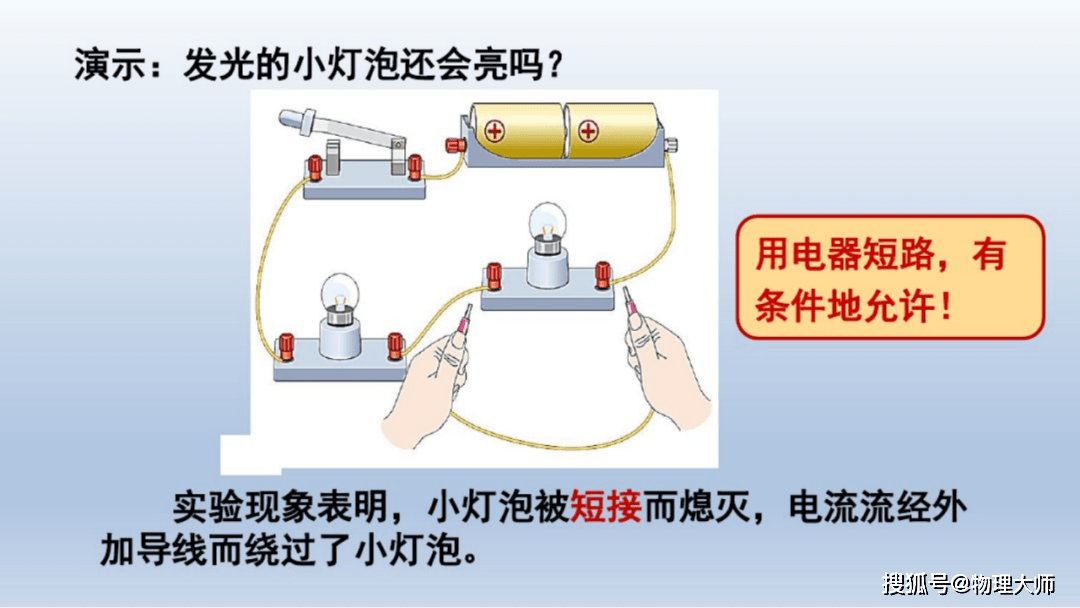 演示：发光的小灯泡还会亮吗？

用电器短路，有条件地允许！

实验现象表明，小灯泡被短接而熄灭，电流流经外加导线而绕过了小灯泡。

搜狐号@物理大师