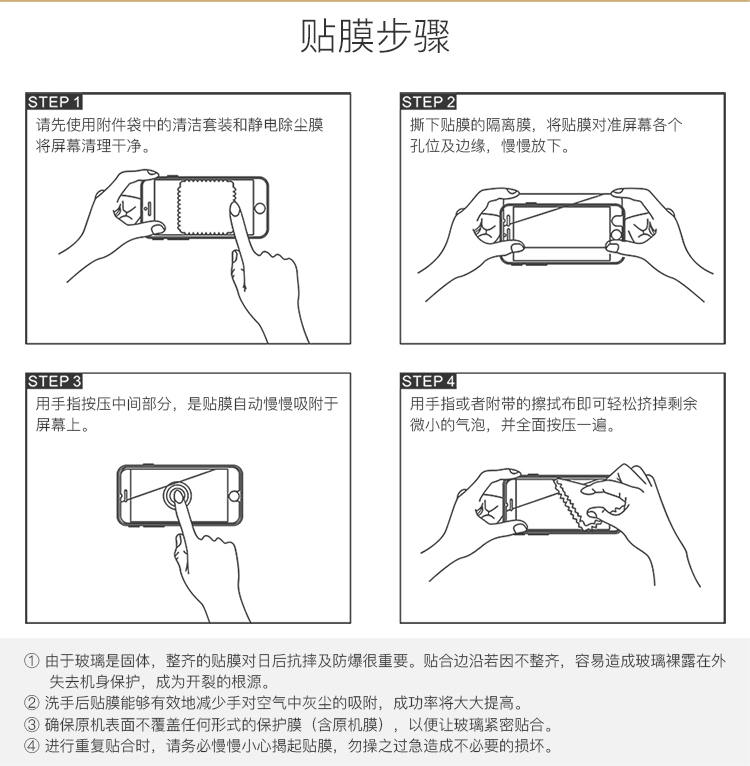 贴膜步骤

STEP 1
请先使用附件袋中的清洁套装和静电除尘膜将屏幕清理干净。

STEP 2
撕下贴膜的隔离膜，将贴膜对准屏幕各个孔位及边缘，慢慢放下。

STEP 3
用手指按压中间部分，是贴膜自动慢慢吸附于屏幕上。

STEP 4
用手指或者附带的擦拭布即可轻松挤掉剩余微小的气泡，并全面按压一遍。

① 由于玻璃是固体，整齐的贴膜对日后抗摔及防爆很重要。贴合边沿若因不整齐，容易造成玻璃裸露在外失去机身保护，成为开裂的根源。
② 洗手后贴膜能够有效地减少手对空气中灰尘的吸附，成功率将大大提高。
③ 确保原机表面不覆盖任何形式的保护膜（含原机膜），以便让玻璃紧密贴合。
④ 进行重复贴合时，请务必慢慢小心揭起贴膜，勿操之过急造成不必要的损坏。